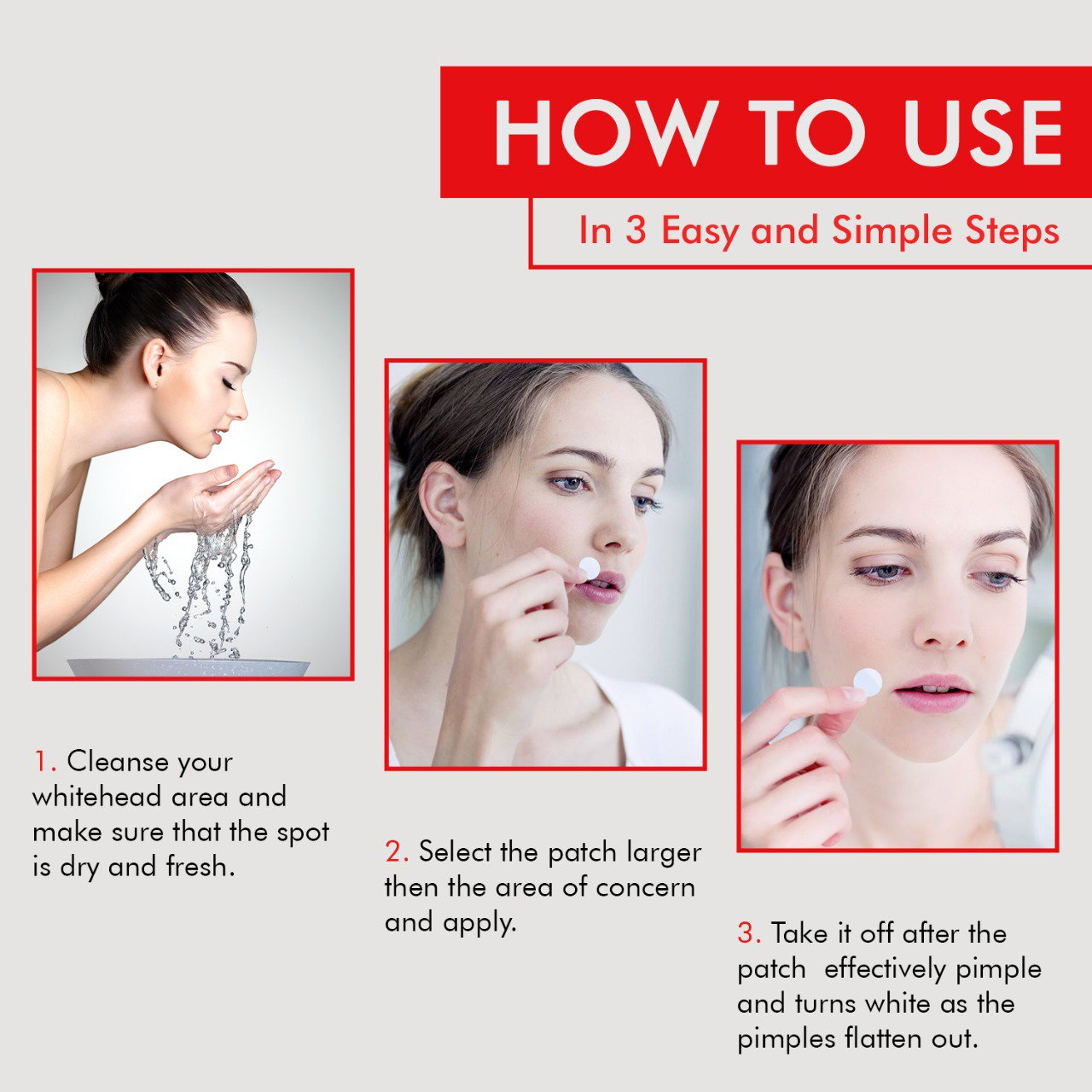 HOW TO USE

In 3 Easy and Simple Steps

1. Cleanse your whitehead area and make sure that the spot is dry and fresh.

2. Select the patch larger then the area of concern and apply.

3. Take it off after the patch effectively pimple and turns white as the pimples flatten out.